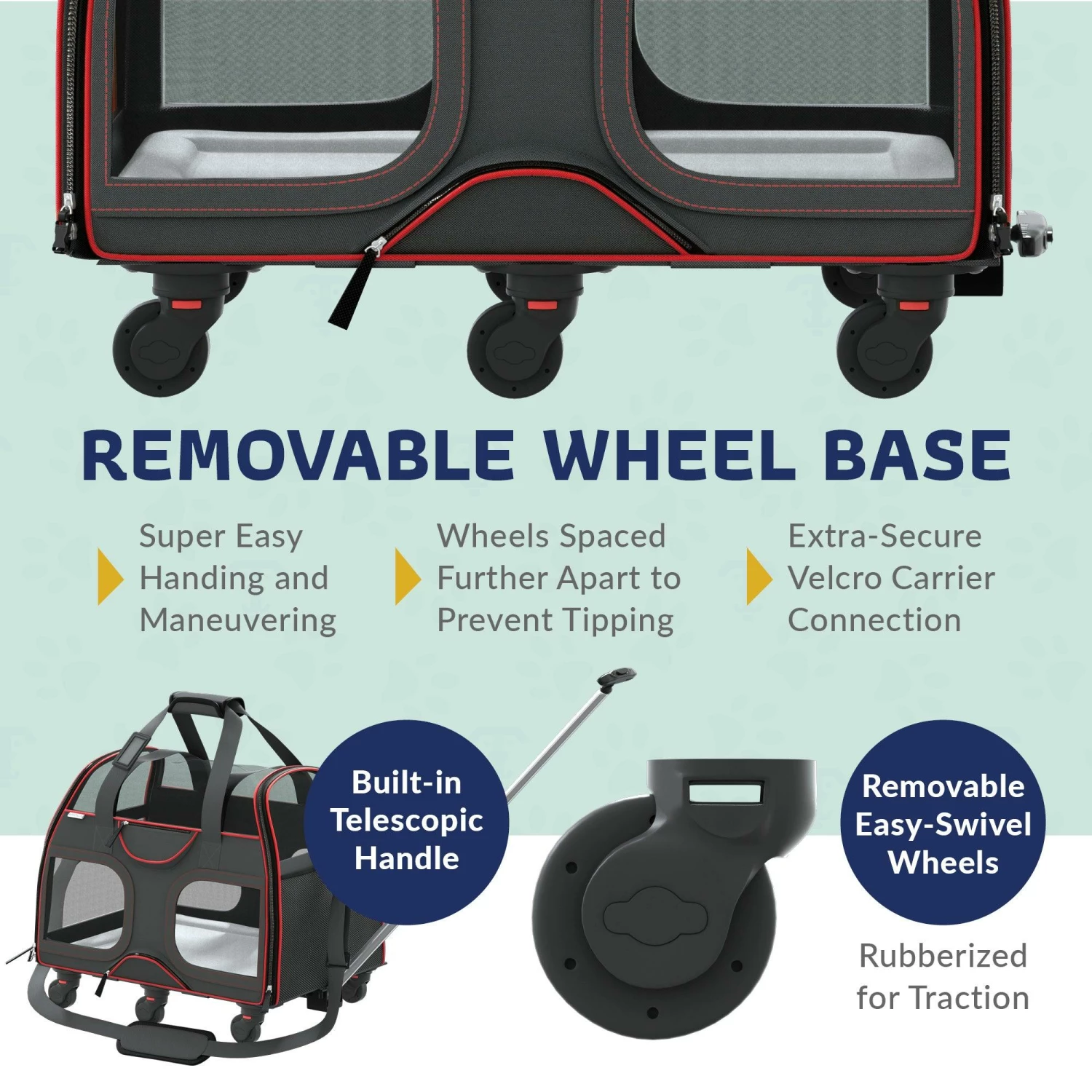 REMOVABLE WHEEL BASE

Super Easy Handing and Maneuvering

Wheels Spaced Further Apart to Prevent Tipping

Extra-Secure Velcro Carrier Connection

Built-in Telescopic Handle

Removable Easy-Swivel Wheels

Rubberized for Traction